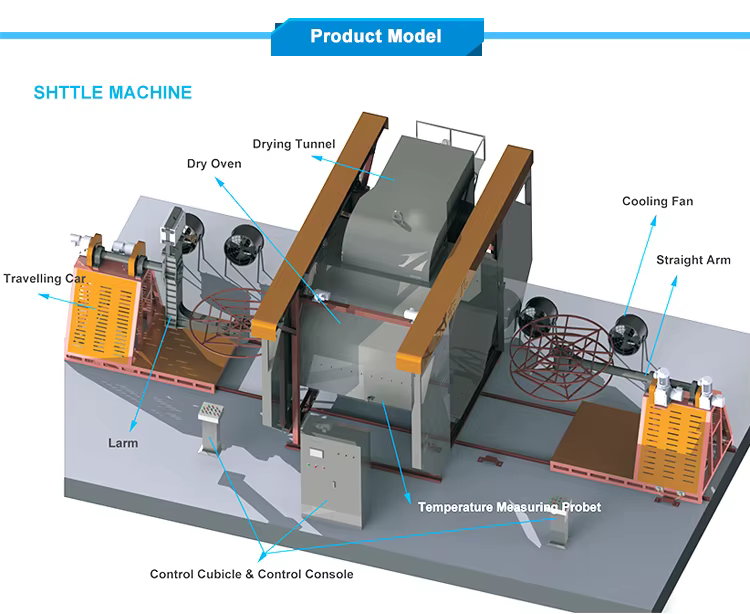 Product Model

SHTTLE MACHINE

Drying Tunnel

Dry Oven

Cooling Fan

Straight Arm

Travelling Car

Larm

Temperature Measuring Probet

Control Cubicle & Control Console