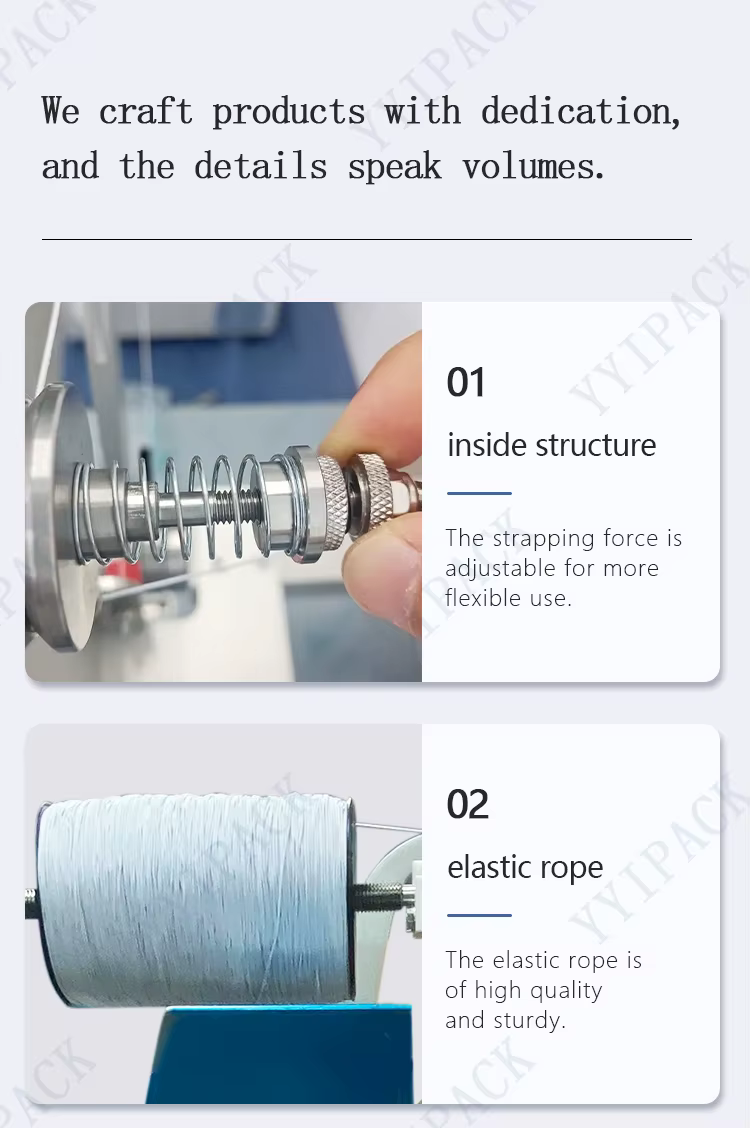 We craft products with dedication, and the details speak volumes.

01

inside structure

The strapping force is adjustable for more flexible use.

02

elastic rope

The elastic rope is of high quality and sturdy.

YYIPACK