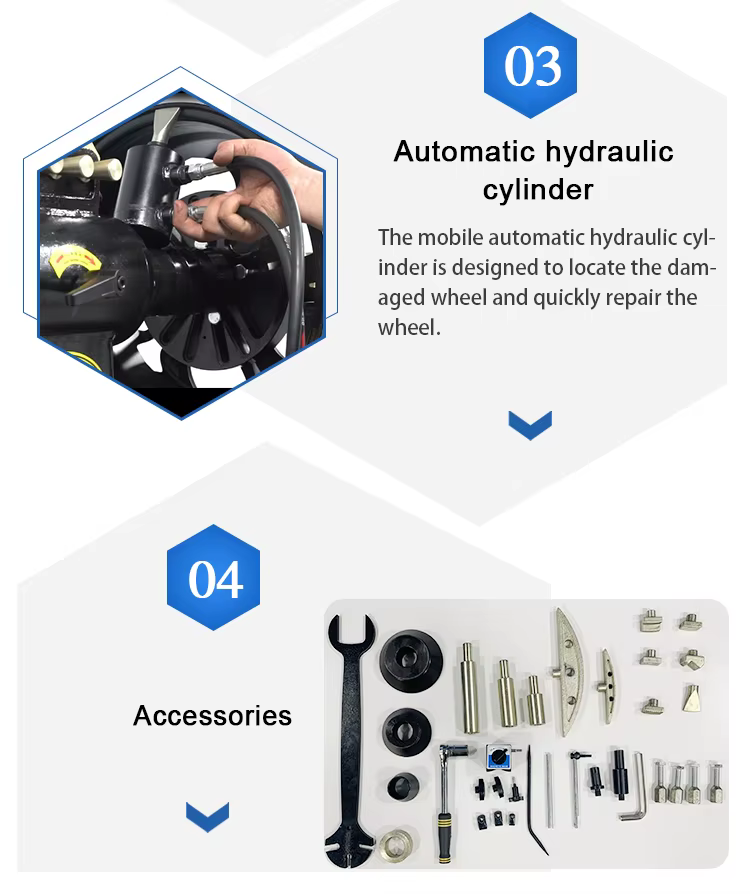 03

Automatic hydraulic cylinder

The mobile automatic hydraulic cylinder is designed to locate the damaged wheel and quickly repair the wheel.

04

Accessories