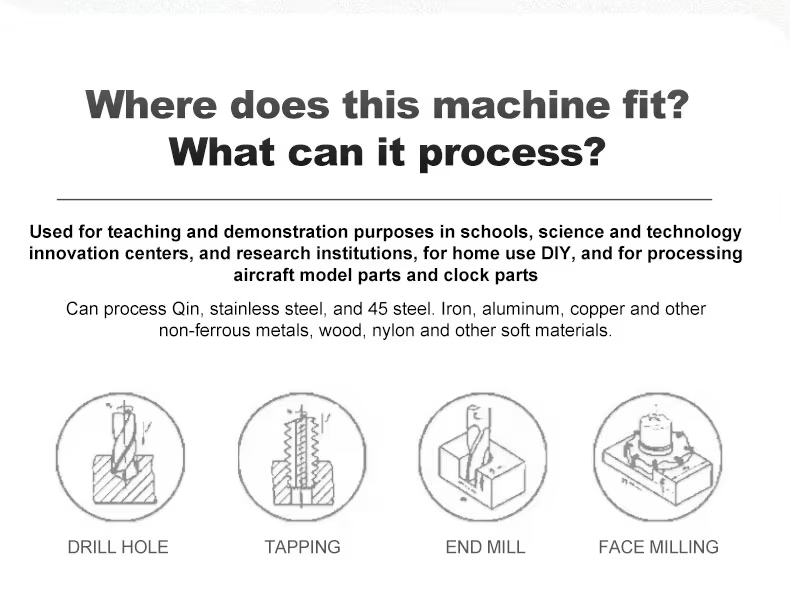 Where does this machine fit?
What can it process?

Used for teaching and demonstration purposes in schools, science and technology innovation centers, and research institutions, for home use DIY, and for processing aircraft model parts and clock parts

Can process Qin, stainless steel, and 45 steel. Iron, aluminum, copper and other non-ferrous metals, wood, nylon and other soft materials.

DRILL HOLE

TAPPING

END MILL

FACE MILLING