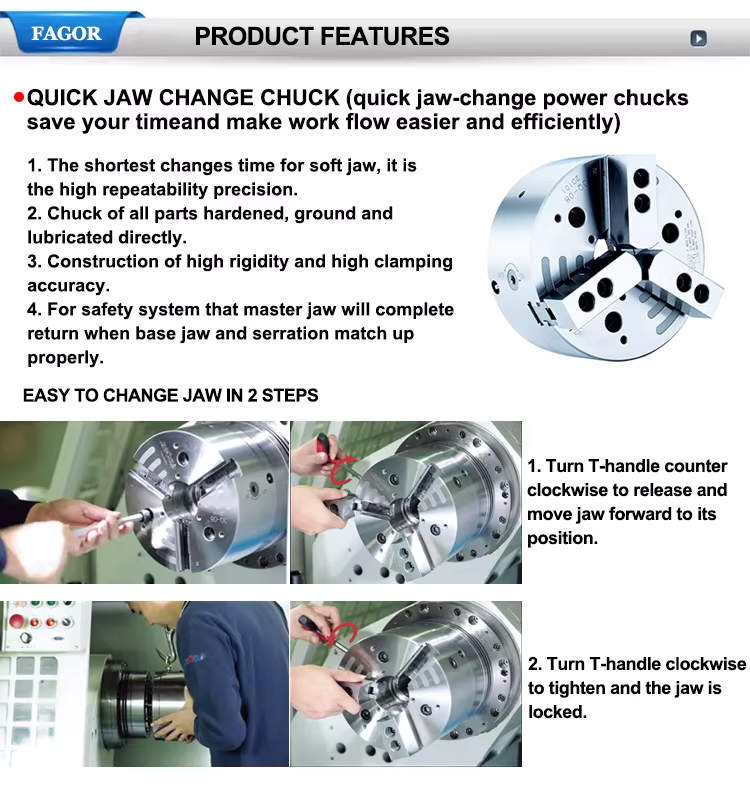 FAGOR

PRODUCT FEATURES

•QUICK JAW CHANGE CHUCK (quick jaw-change power chucks save your timeand make work flow easier and efficiently)

1. The shortest changes time for soft jaw, it is the high repeatability precision.
2. Chuck of all parts hardened, ground and lubricated directly.
3. Construction of high rigidity and high clamping accuracy.
4. For safety system that master jaw will complete return when base jaw and serration match up properly.

EASY TO CHANGE JAW IN 2 STEPS

1. Turn T-handle counter clockwise to release and move jaw forward to its position.

2. Turn T-handle clockwise to tighten and the jaw is locked.