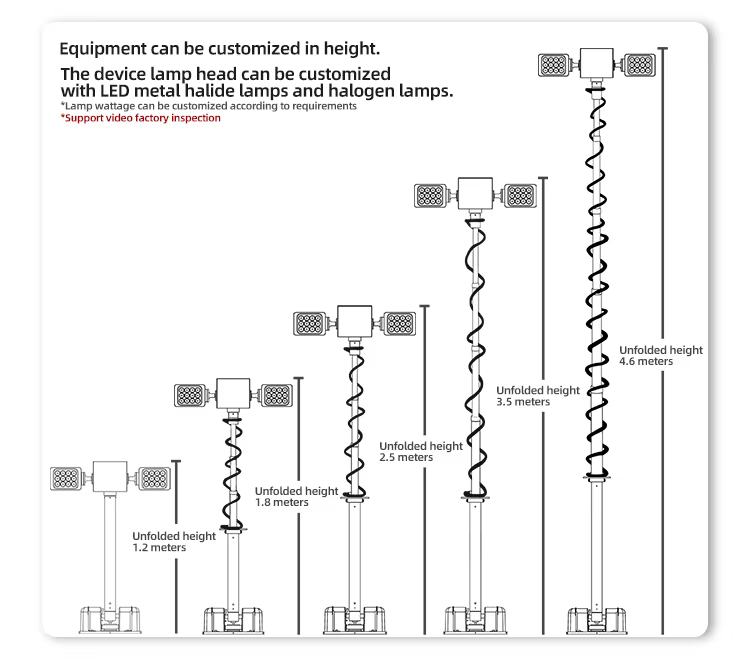 Equipment can be customized in height.

The device lamp head can be customized with LED metal halide lamps and halogen lamps.

*Lamp wattage can be customized according to requirements

*Support video factory inspection

Unfolded height 1.2 meters

Unfolded height 1.8 meters

Unfolded height 2.5 meters

Unfolded height 3.5 meters

Unfolded height 4.6 meters