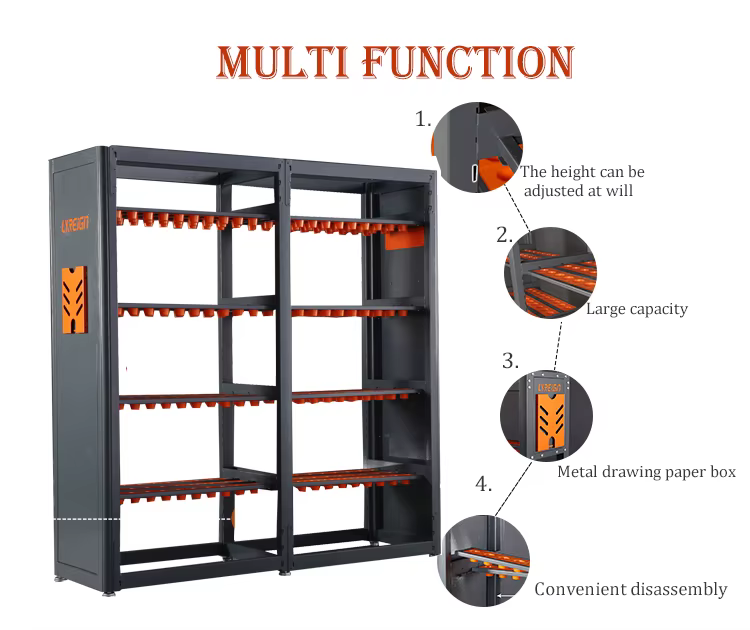 MULTI FUNCTION

LXREIGN

1.
The height can be adjusted at will

2.
Large capacity

3.
LXREIGN
Metal drawing paper box

4.
Convenient disassembly