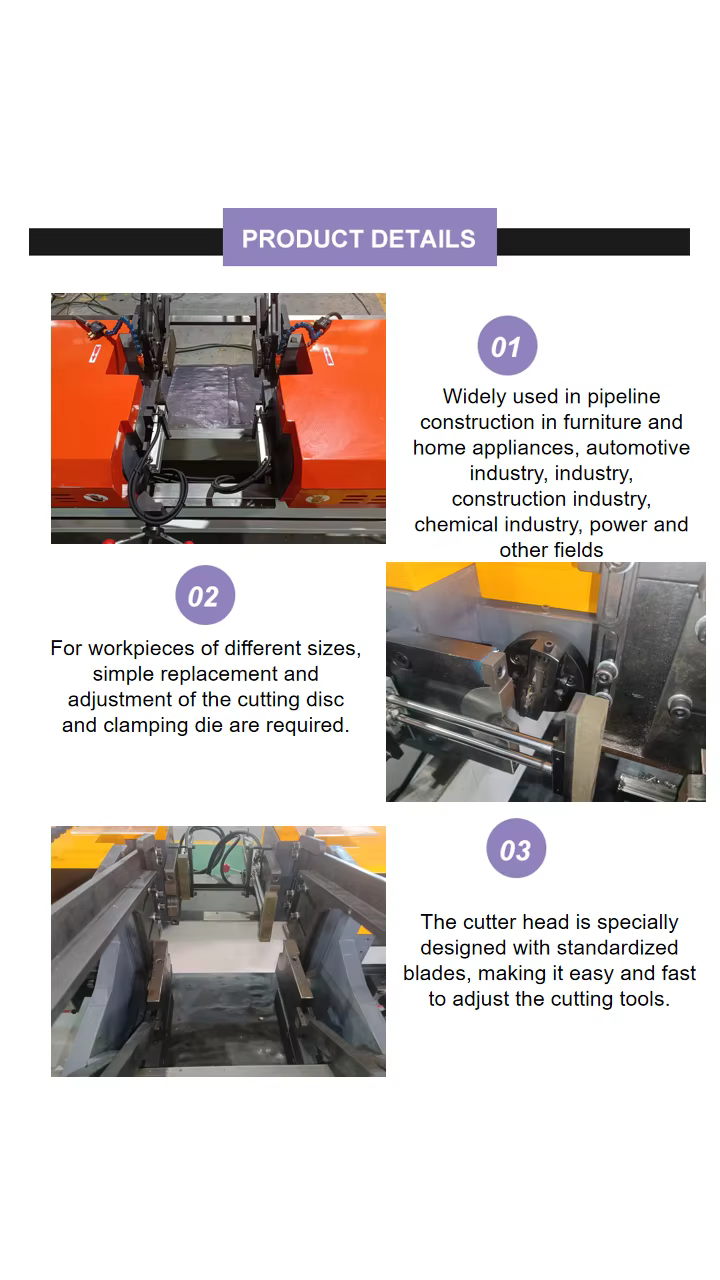 PRODUCT DETAILS

01

Widely used in pipeline construction in furniture and home appliances, automotive industry, industry, construction industry, chemical industry, power and other fields

02

For workpieces of different sizes, simple replacement and adjustment of the cutting disc and clamping die are required.

03

The cutter head is specially designed with standardized blades, making it easy and fast to adjust the cutting tools.