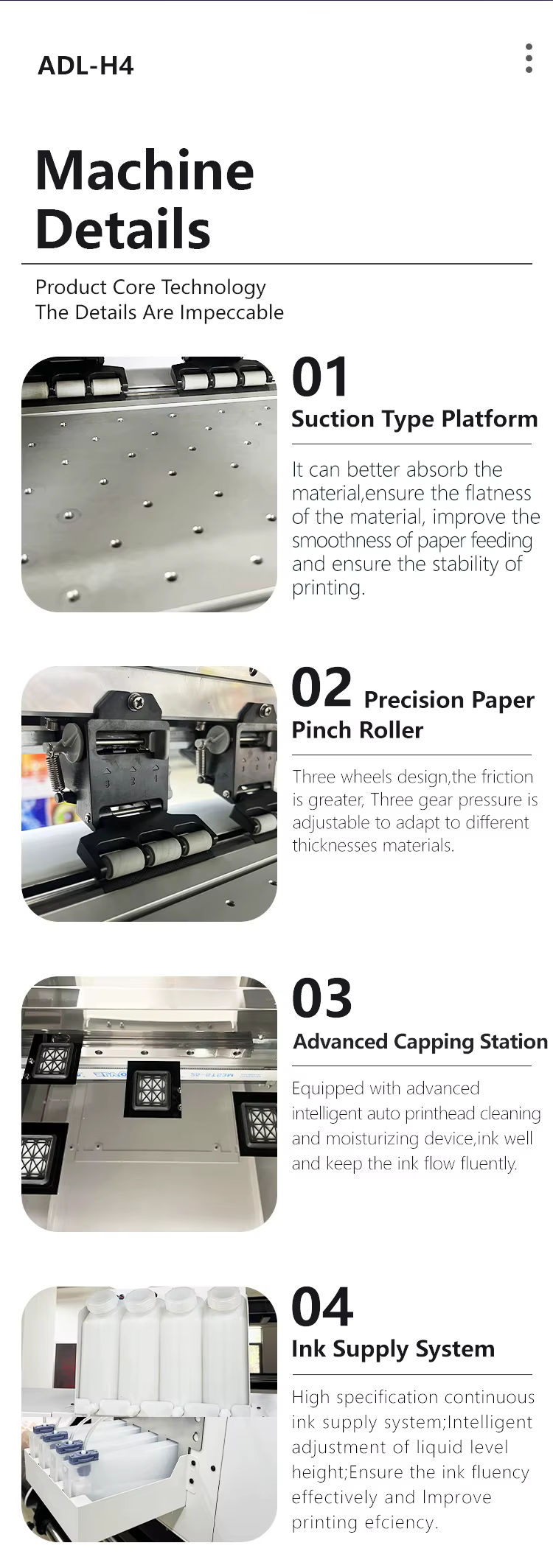 ADL-H4

Machine Details

Product Core Technology
The Details Are Impeccable

01
Suction Type Platform

It can better absorb the material,ensure the flatness of the material, improve the smoothness of paper feeding and ensure the stability of printing.

02 Precision Paper Pinch Roller

Three wheels design,the friction is greater, Three gear pressure is adjustable to adapt to different thicknesses materials.

03
Advanced Capping Station

Equipped with advanced intelligent auto printhead cleaning and moisturizing device,ink well and keep the ink flow fluently.

04
Ink Supply System

High specification continuous ink supply system;Intelligent adjustment of liquid level height;Ensure the ink fluency effectively and Improve printing efciency.