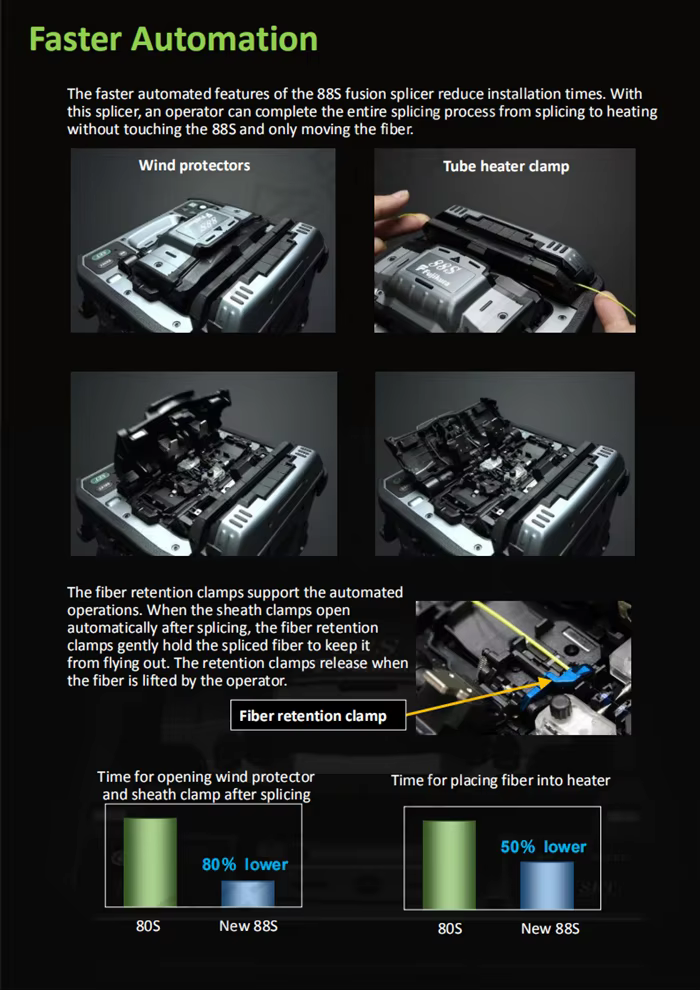 Faster Automation

The faster automated features of the 88S fusion splicer reduce installation times. With this splicer, an operator can complete the entire splicing process from splicing to heating without touching the 88S and only moving the fiber.

Wind protectors

Tube heater clamp

88S
Fujikura

The fiber retention clamps support the automated operations. When the sheath clamps open automatically after splicing, the fiber retention clamps gently hold the spliced fiber to keep it from flying out. The retention clamps release when the fiber is lifted by the operator.

Fiber retention clamp

Time for opening wind protector and sheath clamp after splicing

80% lower

80S

New 88S

Time for placing fiber into heater

50% lower

80S

New 88S