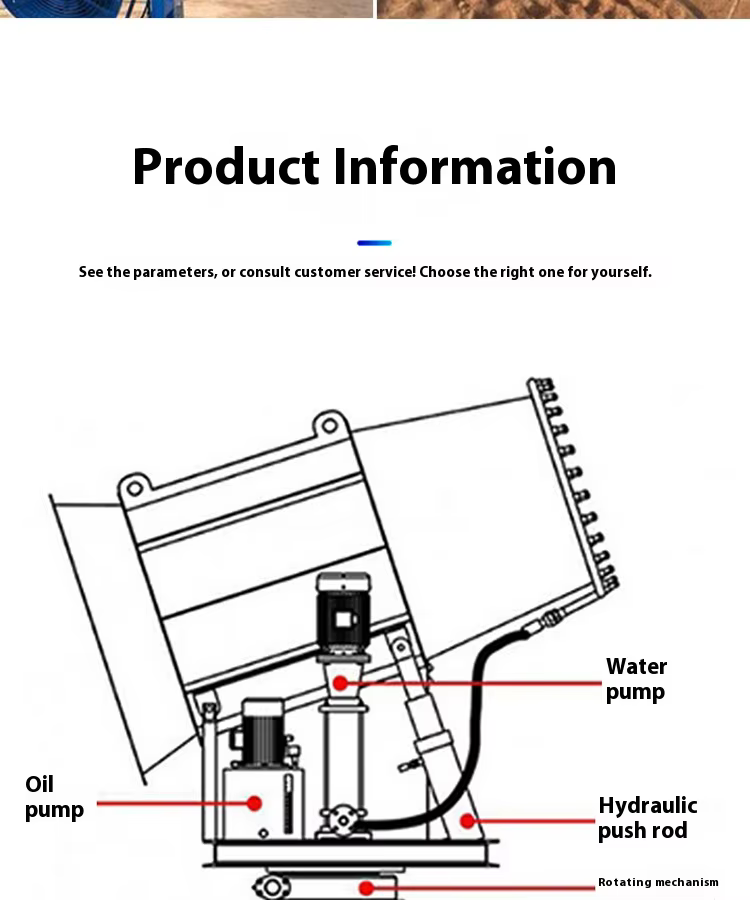 Product Information

See the parameters, or consult customer service! Choose the right one for yourself.

Water pump

Oil pump

Hydraulic push rod

Rotating mechanism