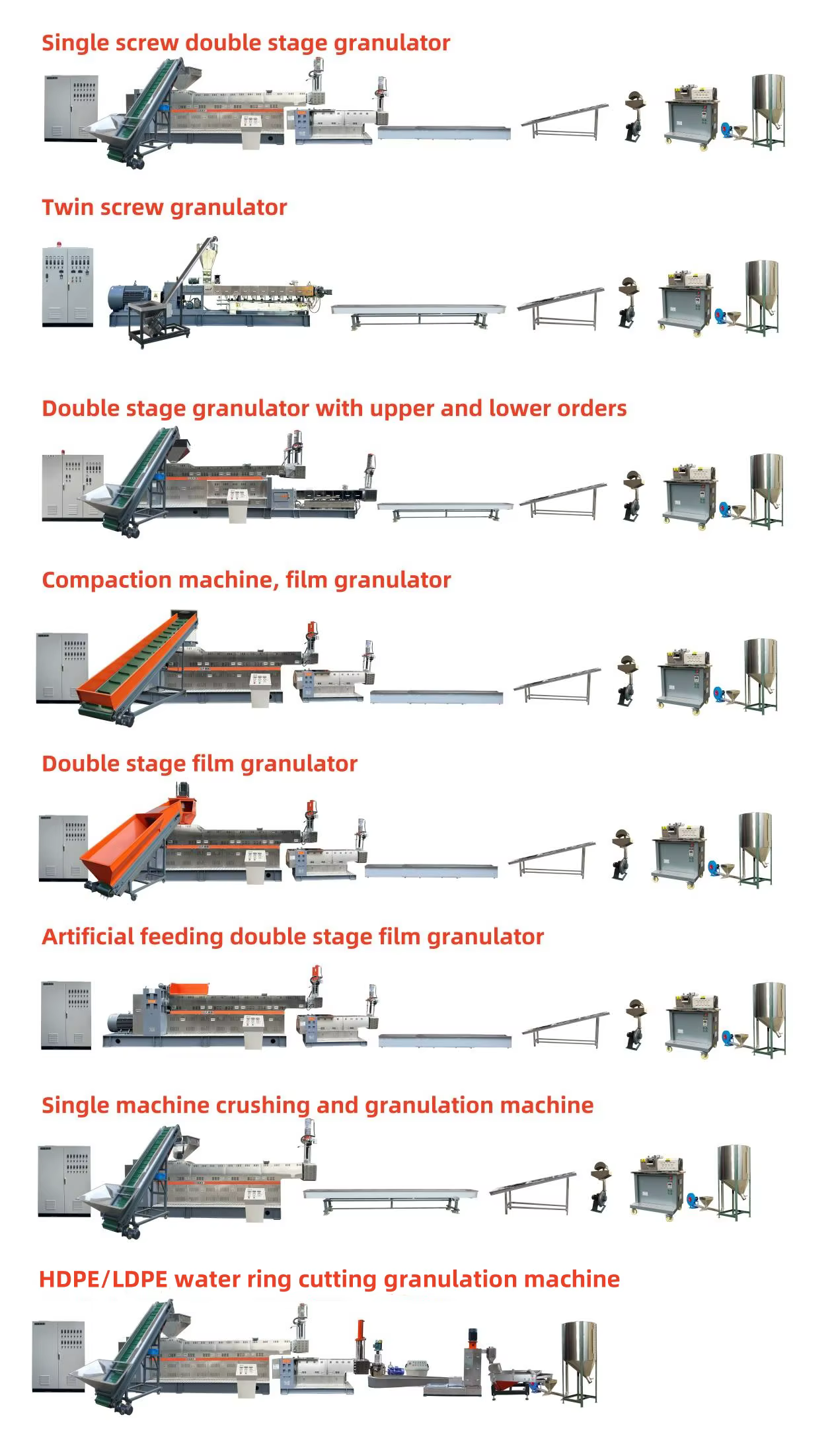 Single screw double stage granulator

Twin screw granulator

Double stage granulator with upper and lower orders

Compaction machine, film granulator

Double stage film granulator

Artificial feeding double stage film granulator

Single machine crushing and granulation machine

HDPE/LDPE water ring cutting granulation machine