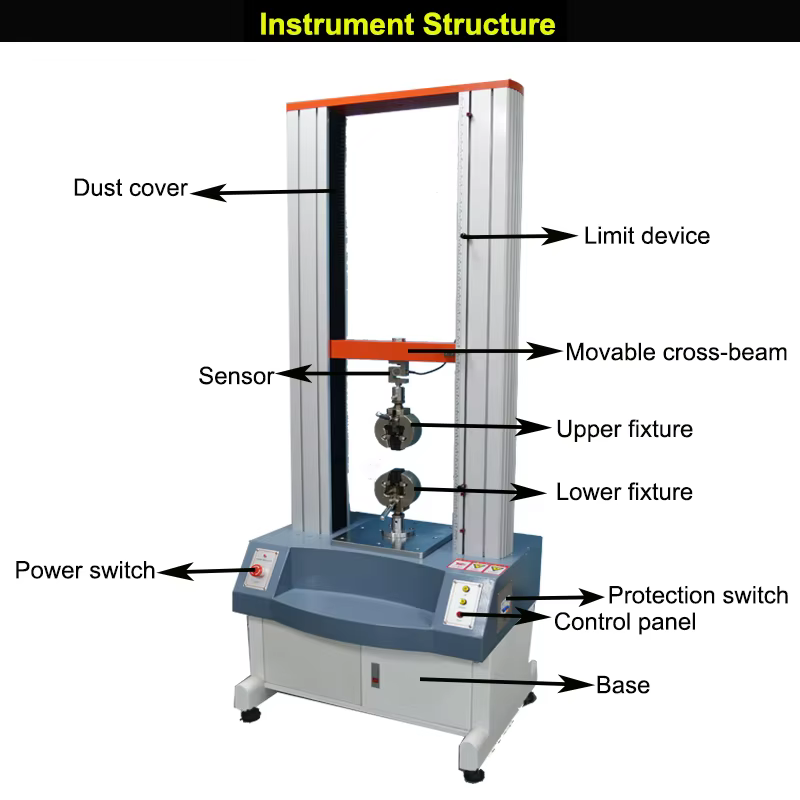 Instrument Structure

Dust cover

Limit device

Movable cross-beam

Sensor

Upper fixture

Lower fixture

Power switch

Protection switch

Control panel

Base