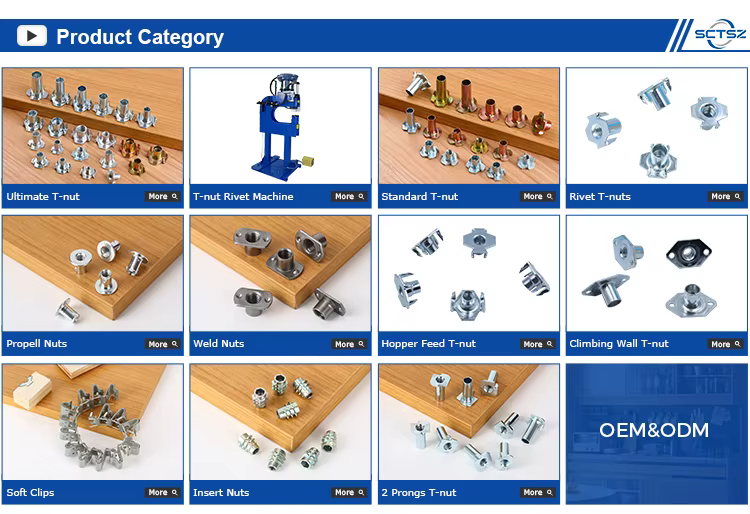 Product Category

SCTSZ

Ultimate T-nut
More

T-nut Rivet Machine
More

Standard T-nut
More

Rivet T-nuts
More

Propell Nuts
More

Weld Nuts
More

Hopper Feed T-nut
More

Climbing Wall T-nut
More

Soft Clips
More

Insert Nuts
More

2 Prongs T-nut
More

OEM&ODM