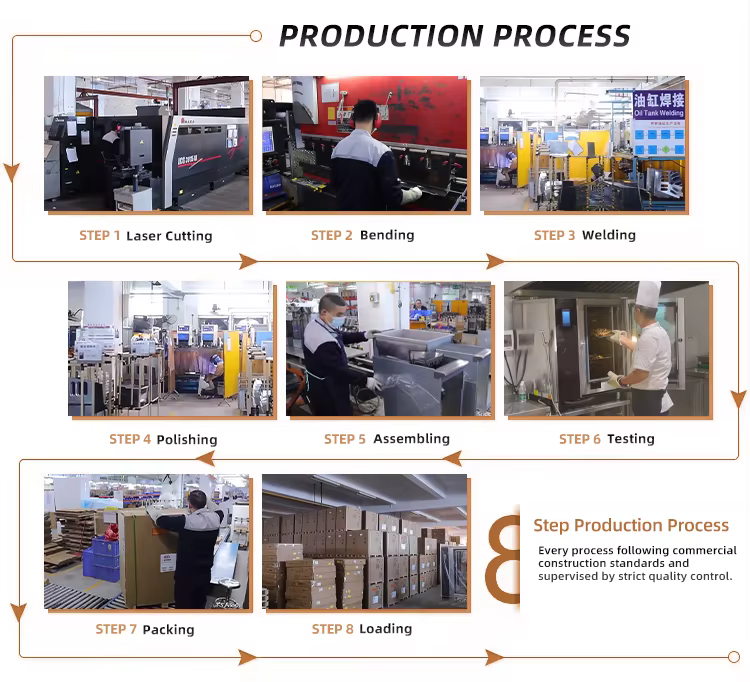 PRODUCTION PROCESS

油缸焊接
Oil Tank Welding

STEP 1 Laser Cutting

STEP 2 Bending

STEP 3 Welding

STEP 4 Polishing

STEP 5 Assembling

STEP 6 Testing

STEP 7 Packing

STEP 8 Loading

8 Step Production Process

Every process following commercial construction standards and supervised by strict quality control.