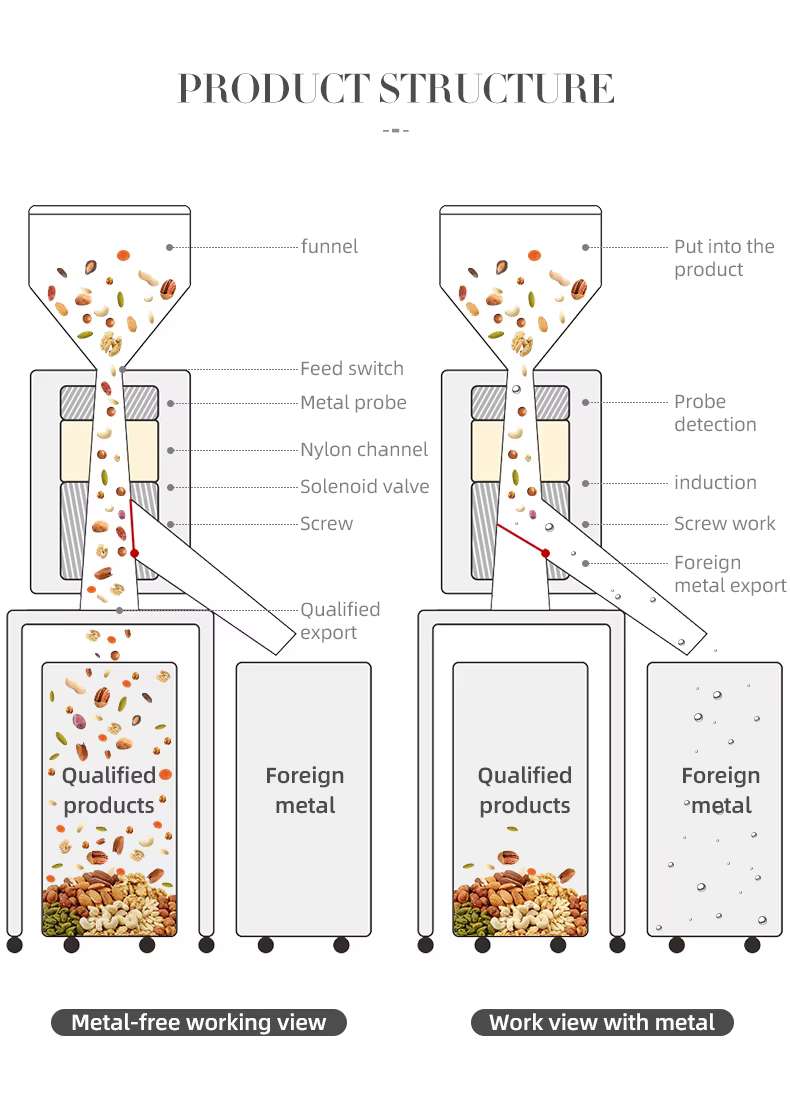 PRODUCT STRUCTURE

funnel

Feed switch

Metal probe

Nylon channel

Solenoid valve

Screw

Qualified export

Qualified products

Foreign metal

Metal-free working view

Put into the product

Probe detection

induction

Screw work

Foreign metal export

Qualified products

Foreign metal

Work view with metal