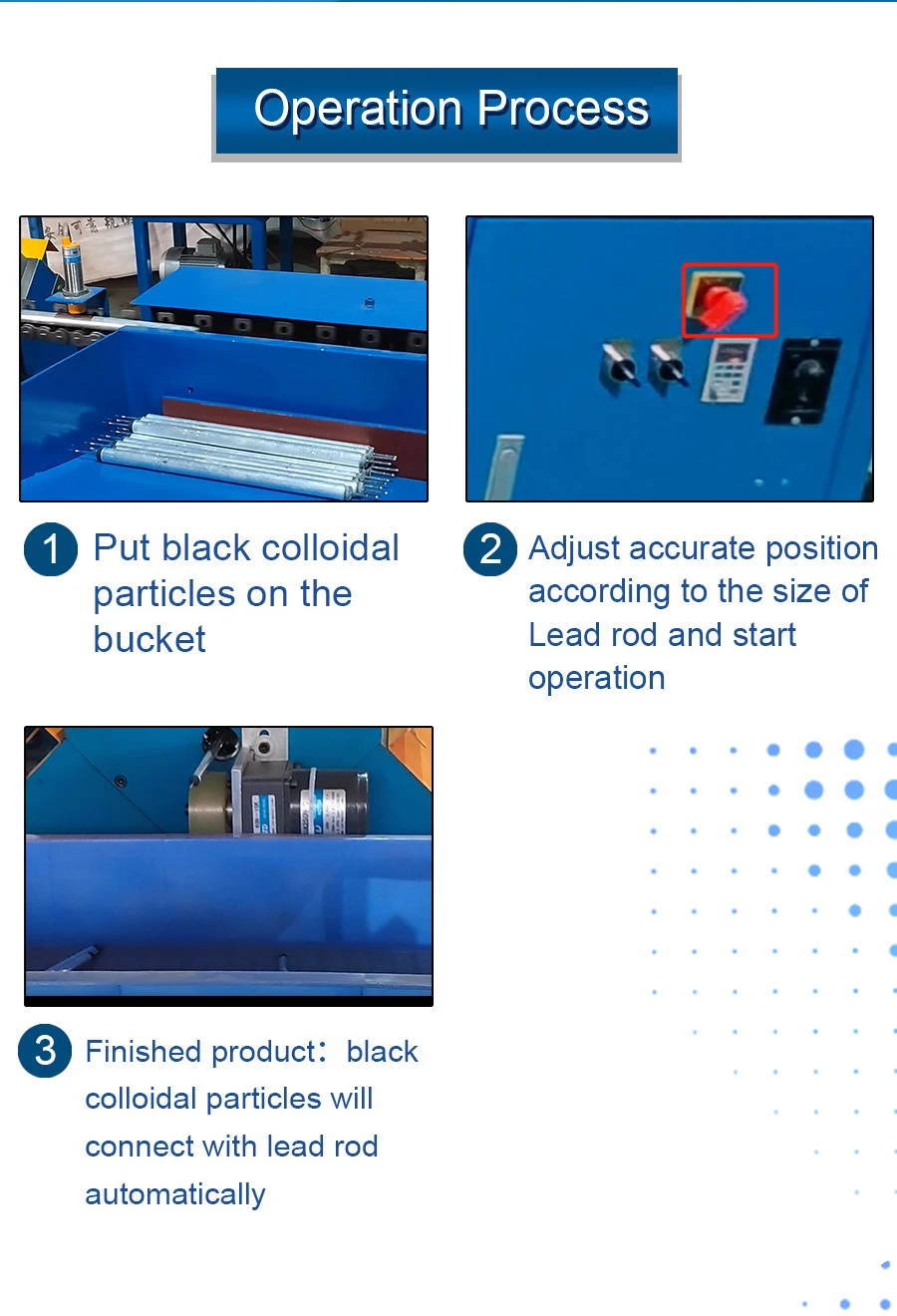 Operation Process

1 Put black colloidal particles on the bucket

2 Adjust accurate position according to the size of Lead rod and start operation

3 Finished product： black colloidal particles will connect with lead rod automatically