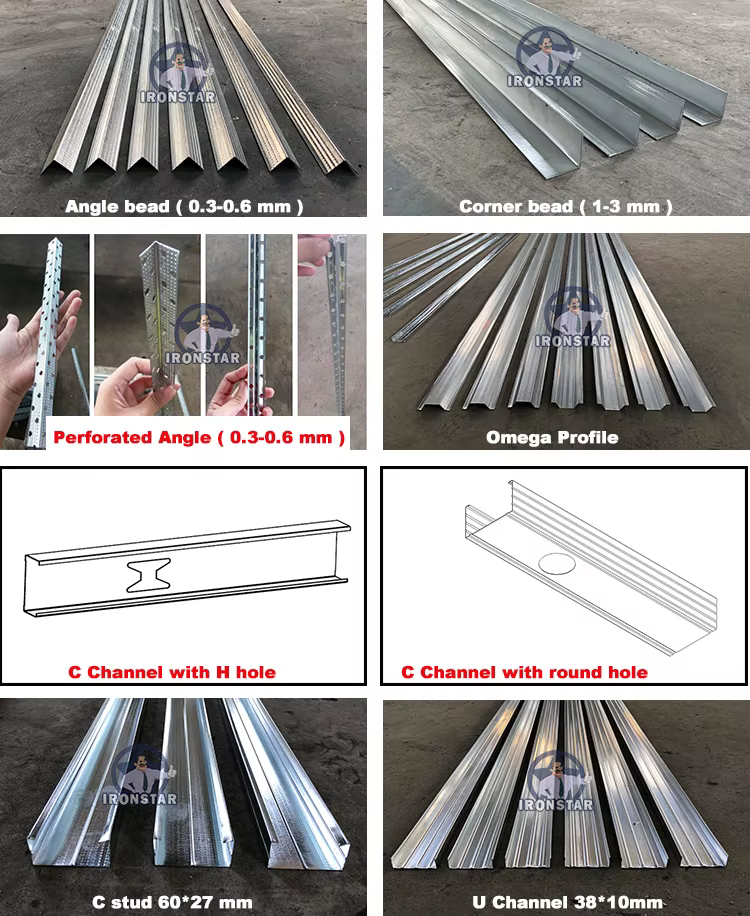 IRONSTAR

Angle bead ( 0.3-0.6 mm )

IRONSTAR

Corner bead ( 1-3 mm )

IRONSTAR

Perforated Angle ( 0.3-0.6 mm )

IRONSTAR

Omega Profile

C Channel with H hole

C Channel with round hole

IRONSTAR

C stud 60*27 mm

IRONSTAR

U Channel 38*10mm