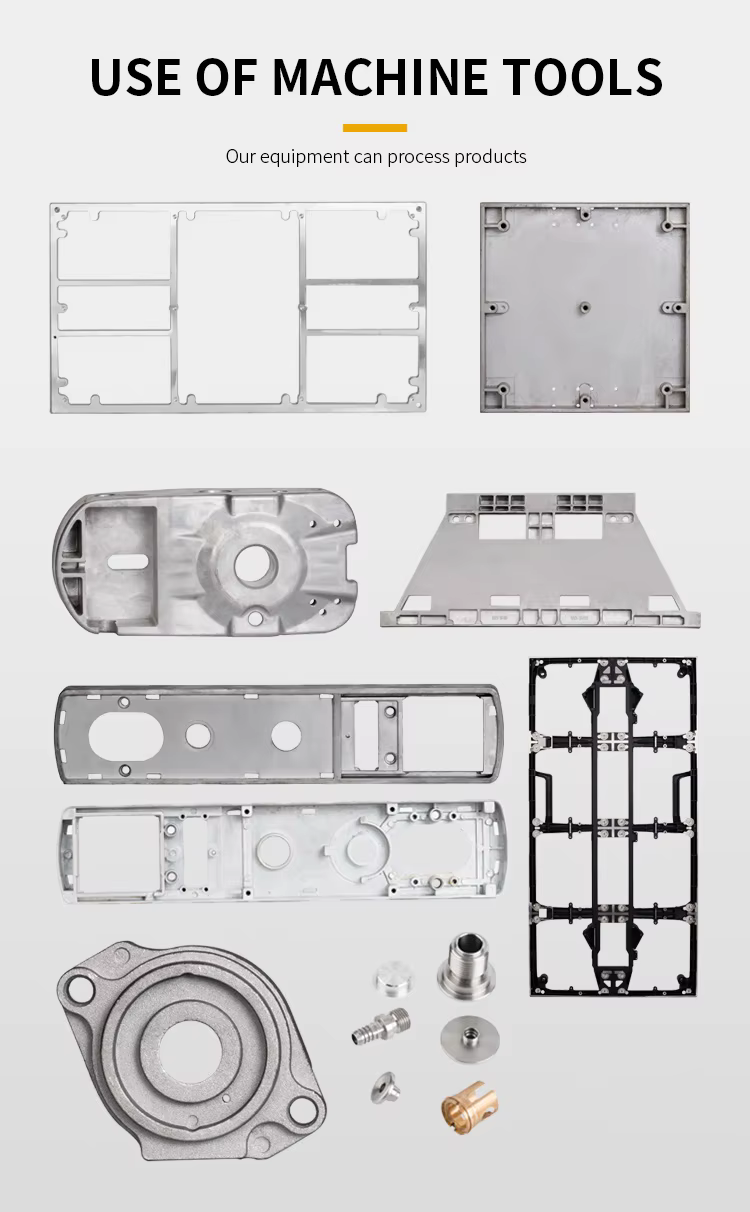 USE OF MACHINE TOOLS

Our equipment can process products