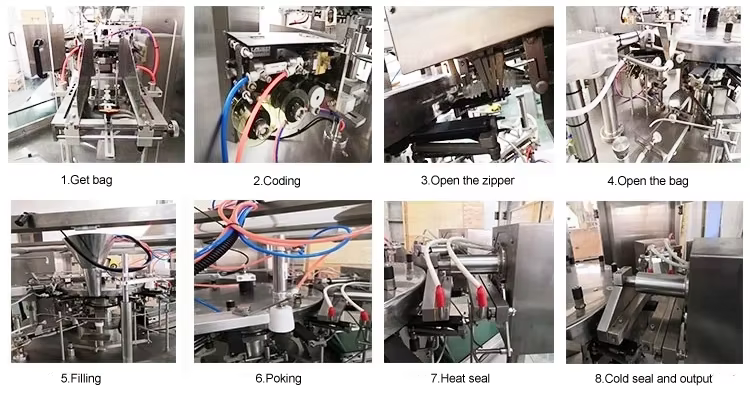 1.Get bag

2.Coding

3.Open the zipper

4.Open the bag

5.Filling

6.Poking

7.Heat seal

8.Cold seal and output