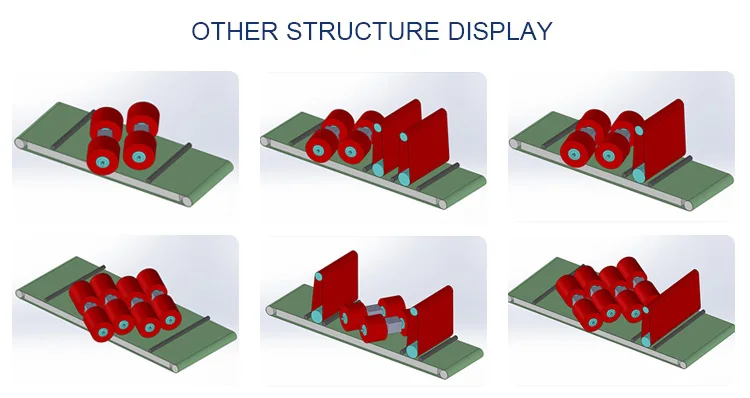 OTHER STRUCTURE DISPLAY